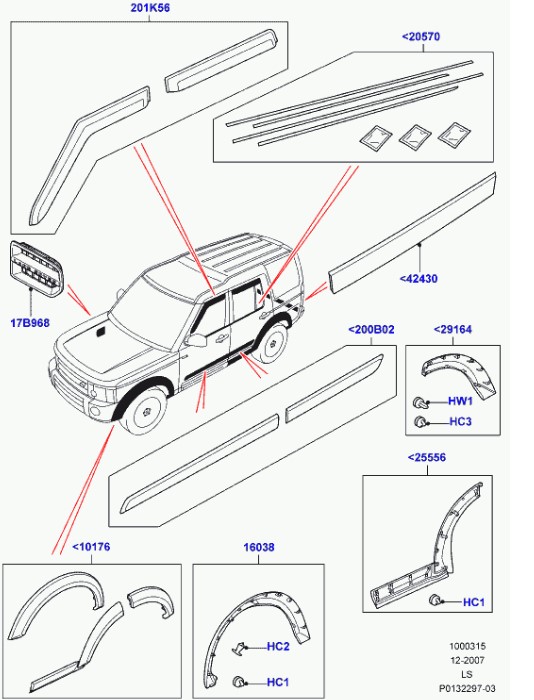 201K56

<20570

17B968

<42430

<200B02

<29164

HW1

HC3

<25556

HC1

<10176

16038

HC2

HC1

1000315
12-2007
LS
P0132297-03