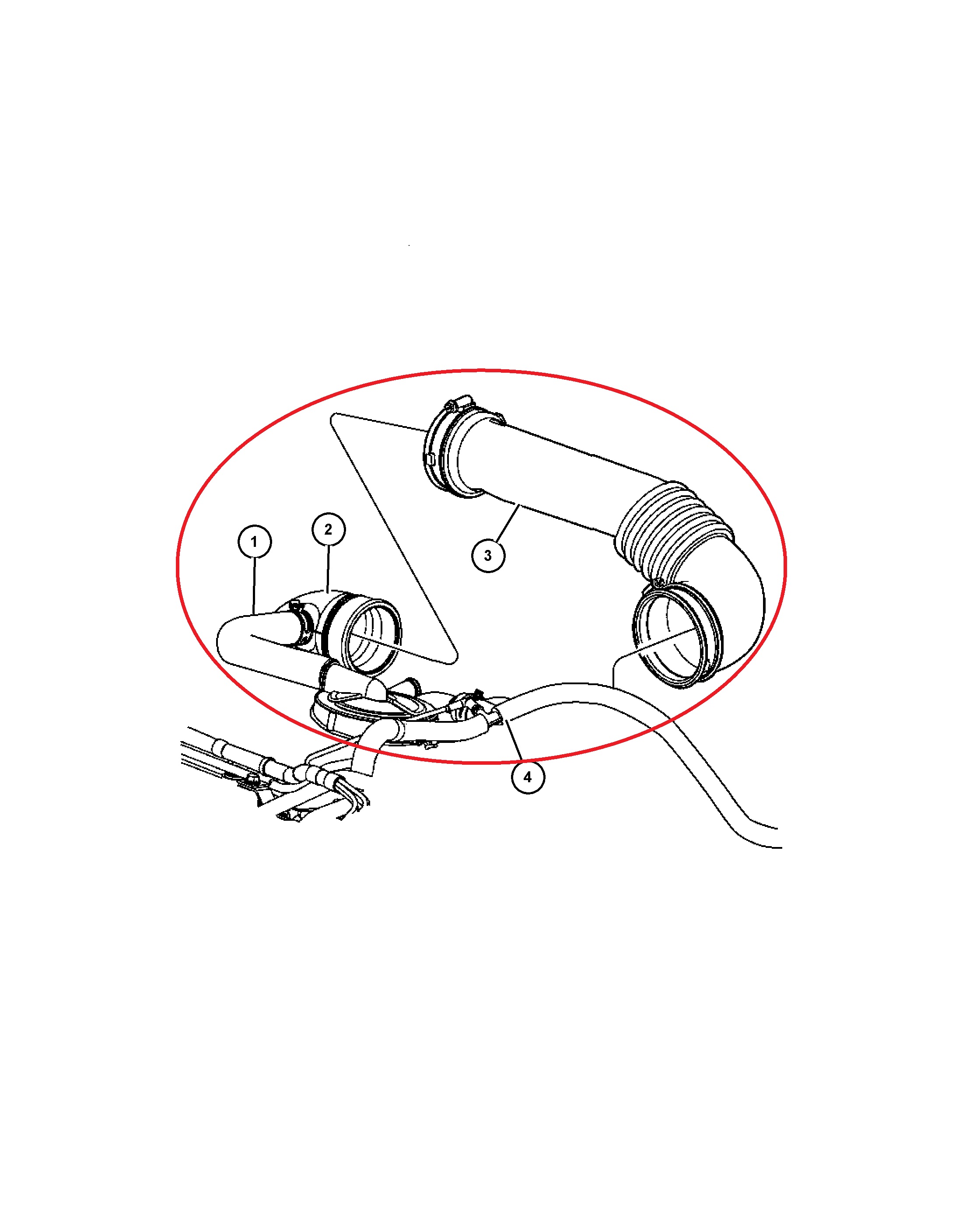 1
2
3
4