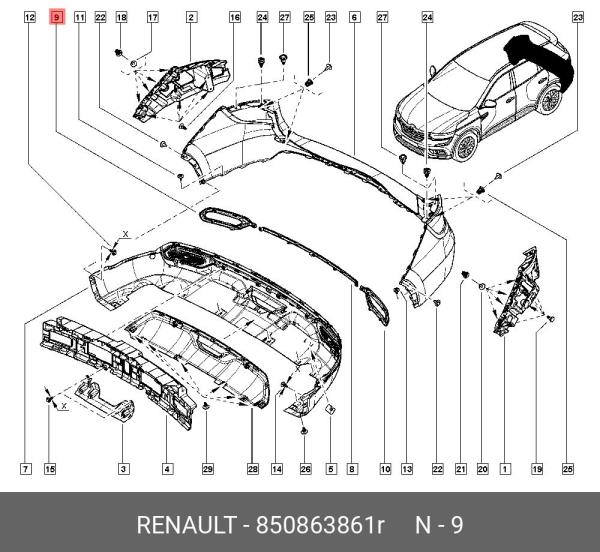 12 9 11 22 18 17 2 16 24 27 25 23 6 27 24 23

X

X

X

7 15 3 4 29 28 14 26 5 8 10 13 22 21 20 1 19 25

RENAULT - 850863861r N - 9