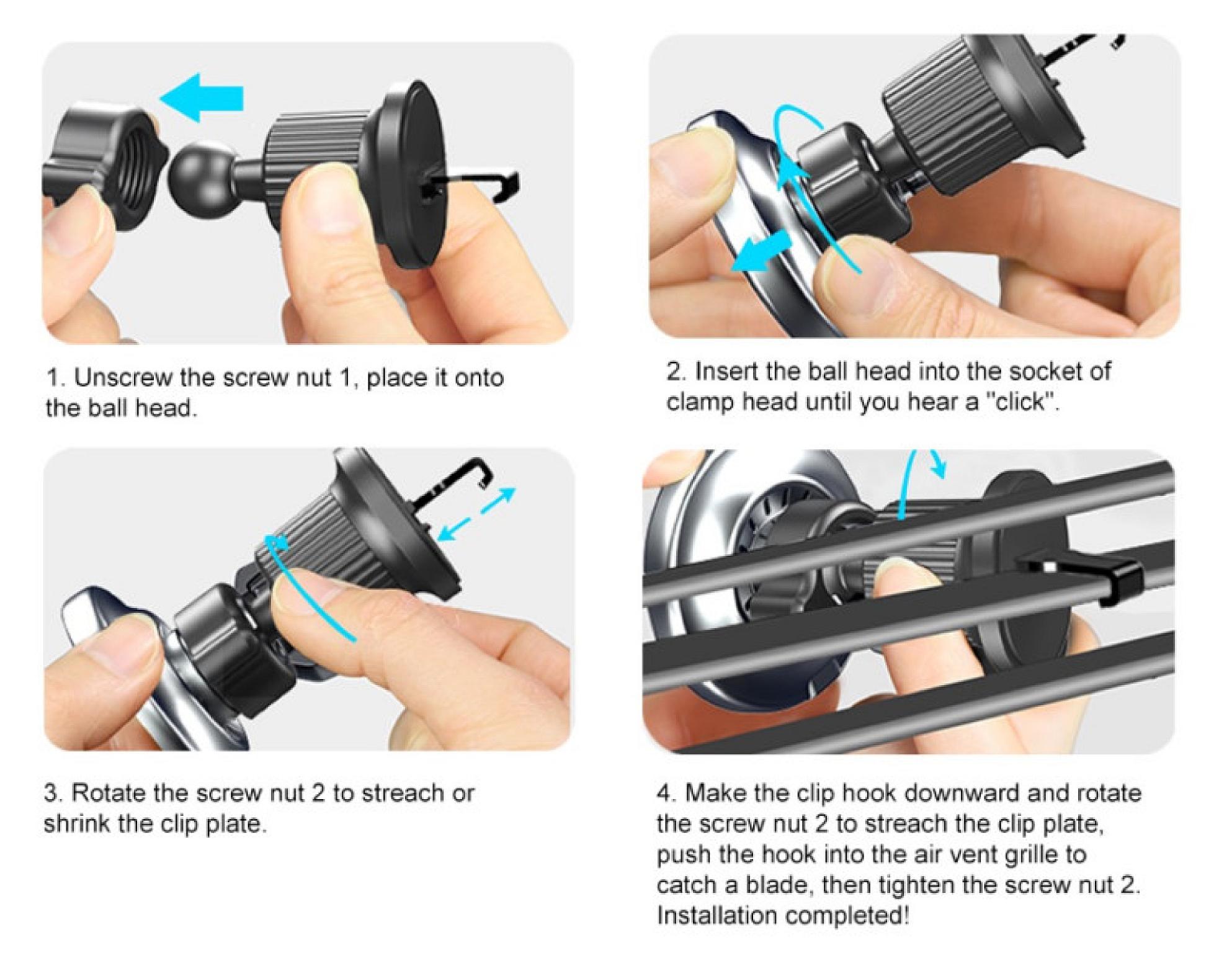 1. Unscrew the screw nut 1, place it onto the ball head.

2. Insert the ball head into the socket of clamp head until you hear a "click".

3. Rotate the screw nut 2 to streach or shrink the clip plate.

4. Make the clip hook downward and rotate the screw nut 2 to streach the clip plate, push the hook into the air vent grille to catch a blade, then tighten the screw nut 2. Installation completed!